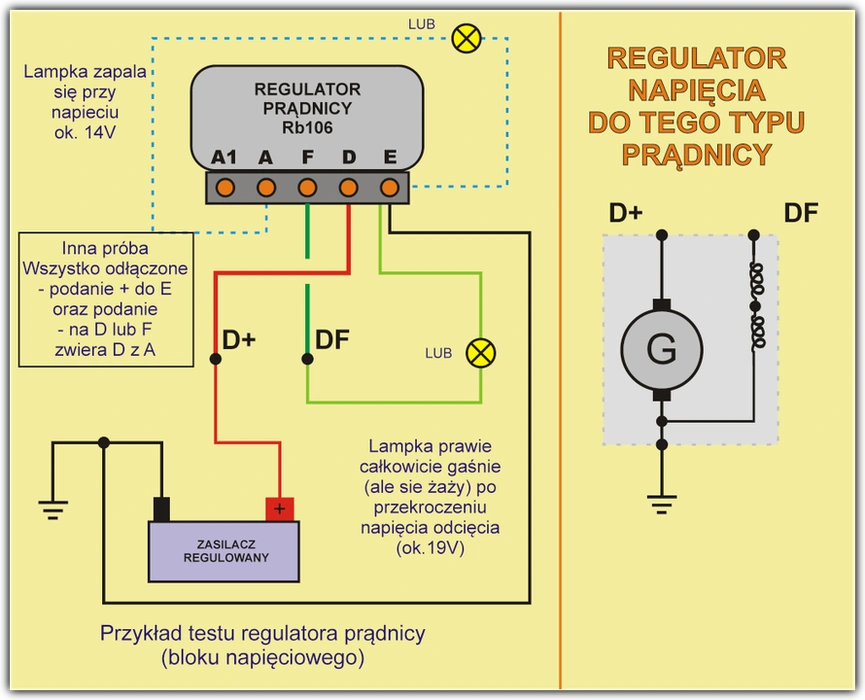 LUB

Lampka zapala się przy napieciu ok. 14V

REGULATOR PRĄDNICY Rb106

A1 A F D E

Inna próba Wszystko odłączone - podanie + do E oraz podanie - na D lub F zwiera D z A

D+

DF

LUB

Lampka prawie całkowicie gaśnie (ale sie żaży) po przekroczeniu napięcia odcięcia (ok.19V)

+

ZASILACZ REGULOWANY

Przykład testu regulatora prądnicy (bloku napięciowego)

REGULATOR NAPIĘCIA DO TEGO TYPU PRĄDNICY

D+

DF

G